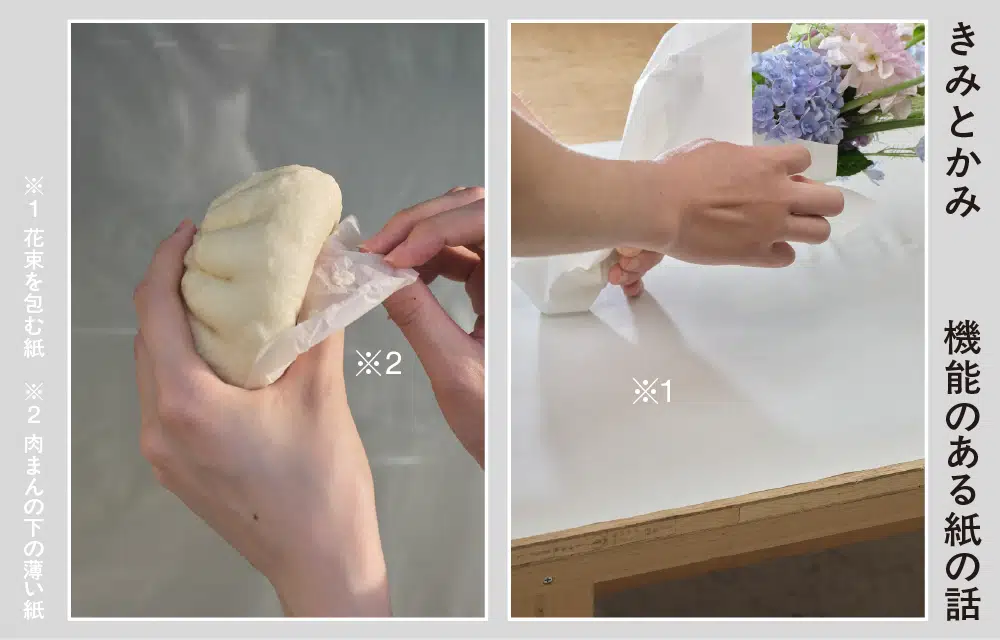 きみとかみ

機能のある紙の話

※1

※2

※1 花束を包む紙 ※2 肉まんの下の薄い紙