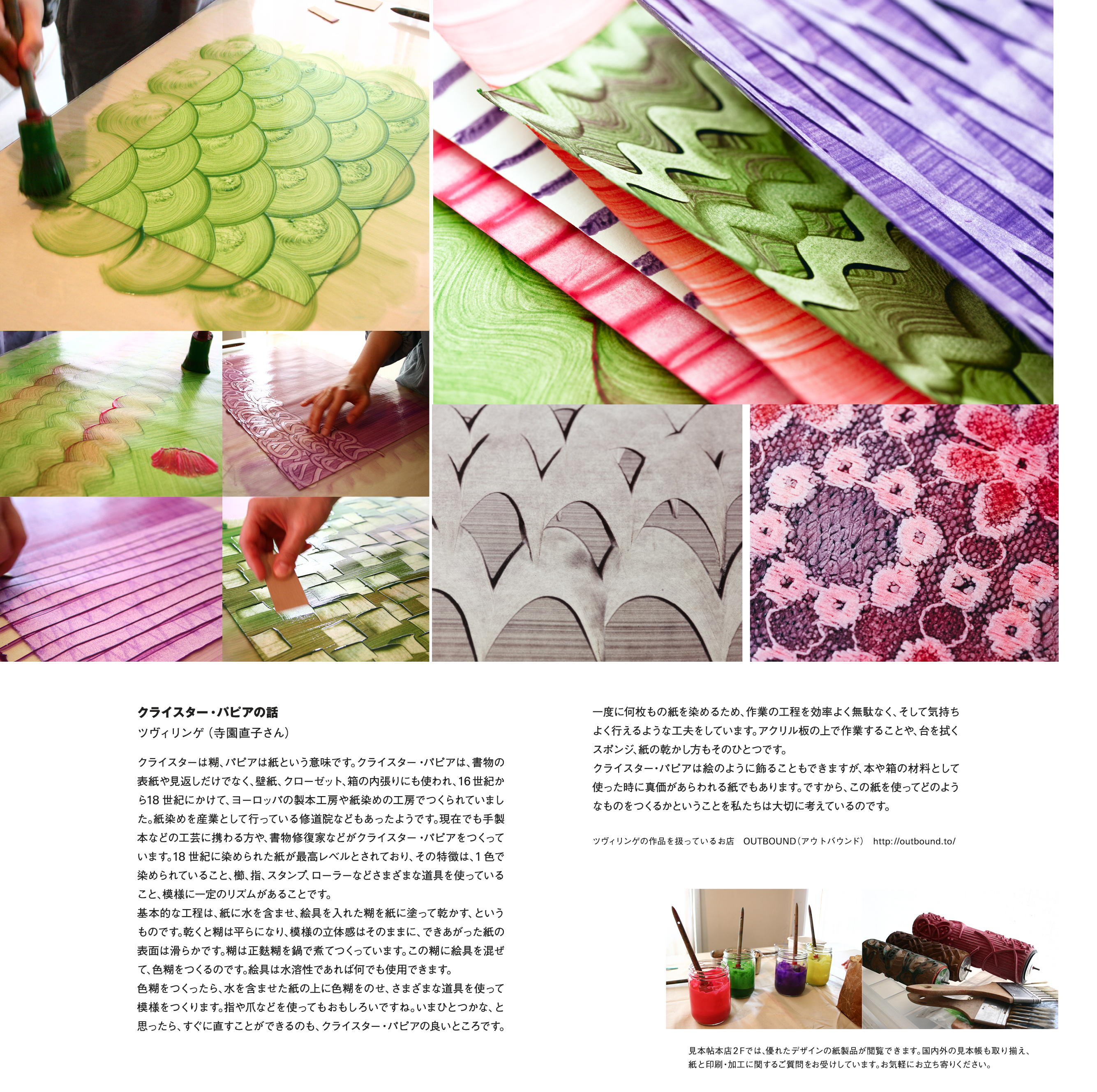 クライスター・パピアの話
ツヴィリンゲ（寺園直子さん）

クライスターは糊、パピアは紙という意味です。クライスター・パピアは、書物の表紙や見返しだけでなく、壁紙、クローゼット、箱の内張りにも使われ、16 世紀から18 世紀にかけて、ヨーロッパの製本工房や紙染めの工房でつくられていました。紙染めを産業として行っている修道院などもあったようです。現在でも手製本などの工芸に携わる方や、書物修復家などがクライスター・パピアをつくっています。18 世紀に染められた紙が最高レベルとされており、その特徴は、1 色で染められていること、櫛、指、スタンプ、ローラーなどさまざまな道具を使っていること、模様に一定のリズムがあることです。
基本的な工程は、紙に水を含ませ、絵具を入れた糊を紙に塗って乾かす、というものです。乾くと糊は平らになり、模様の立体感はそのままに、できあがった紙の表面は滑らかです。糊は正麩糊を鍋で煮てつくっています。この糊に絵具を混ぜて、色糊をつくるのです。絵具は水溶性であれば何でも使用できます。
色糊をつくったら、水を含ませた紙の上に色糊をのせ、さまざまな道具を使って模様をつくります。指や爪などを使ってもおもしろいですね。いまひとつかな、と思ったら、すぐに直すことができるのも、クライスター・パピアの良いところです。

一度に何枚もの紙を染めるため、作業の工程を効率よく無駄なく、そして気持ちよく行えるような工夫をしています。アクリル板の上で作業することや、台を拭くスポンジ、紙の乾かし方もそのひとつです。
クライスター・パピアは絵のように飾ることもできますが、本や箱の材料として使った時に真価があらわれる紙でもあります。ですから、この紙を使ってどのようなものをつくるかということを私たちは大切に考えているのです。

ツヴィリンゲの作品を扱っているお店　OUTBOUND（アウトバウンド）　http://outbound.to/

見本帖本店２Fでは、優れたデザインの紙製品が閲覧できます。国内外の見本帳も取り揃え、紙と印刷・加工に関するご質問をお受けしています。お気軽にお立ち寄りください。