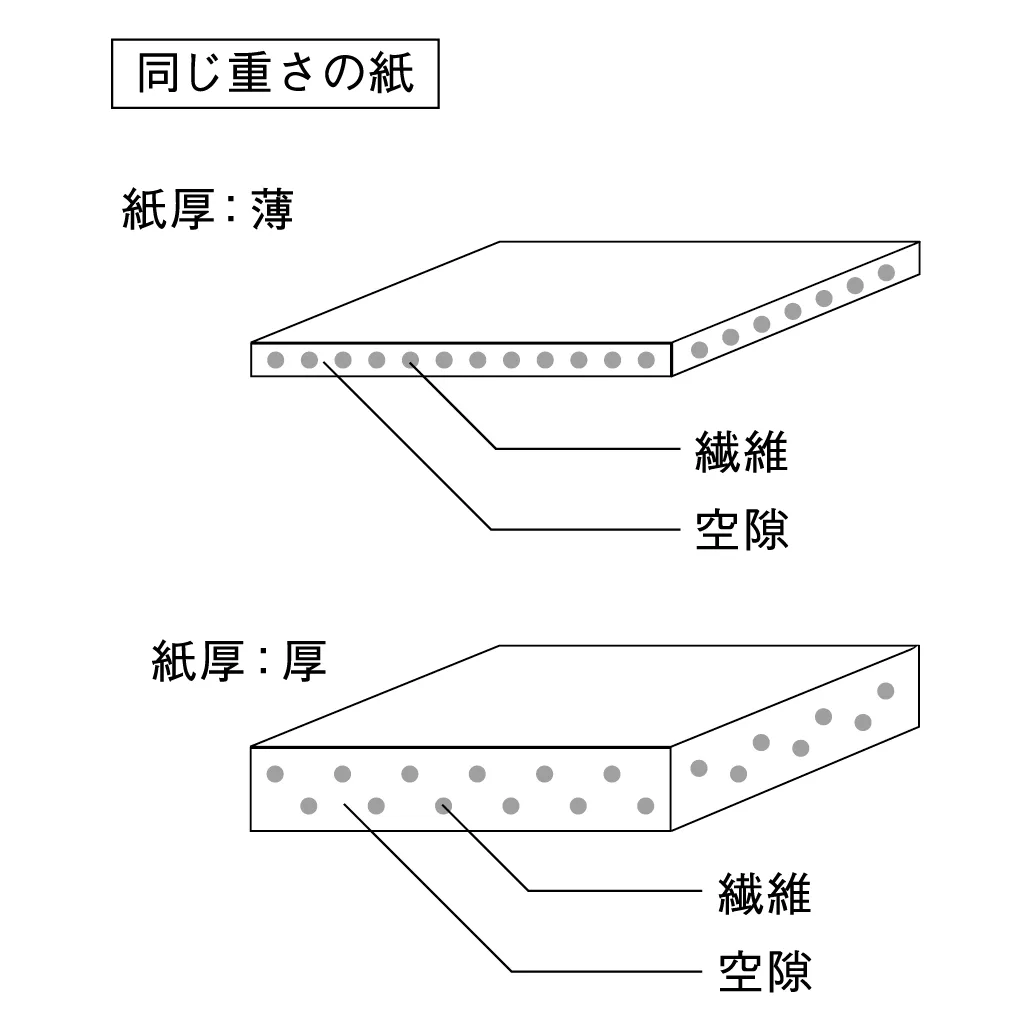 同じ重さの紙

紙厚：薄

繊維

空隙

紙厚：厚

繊維

空隙