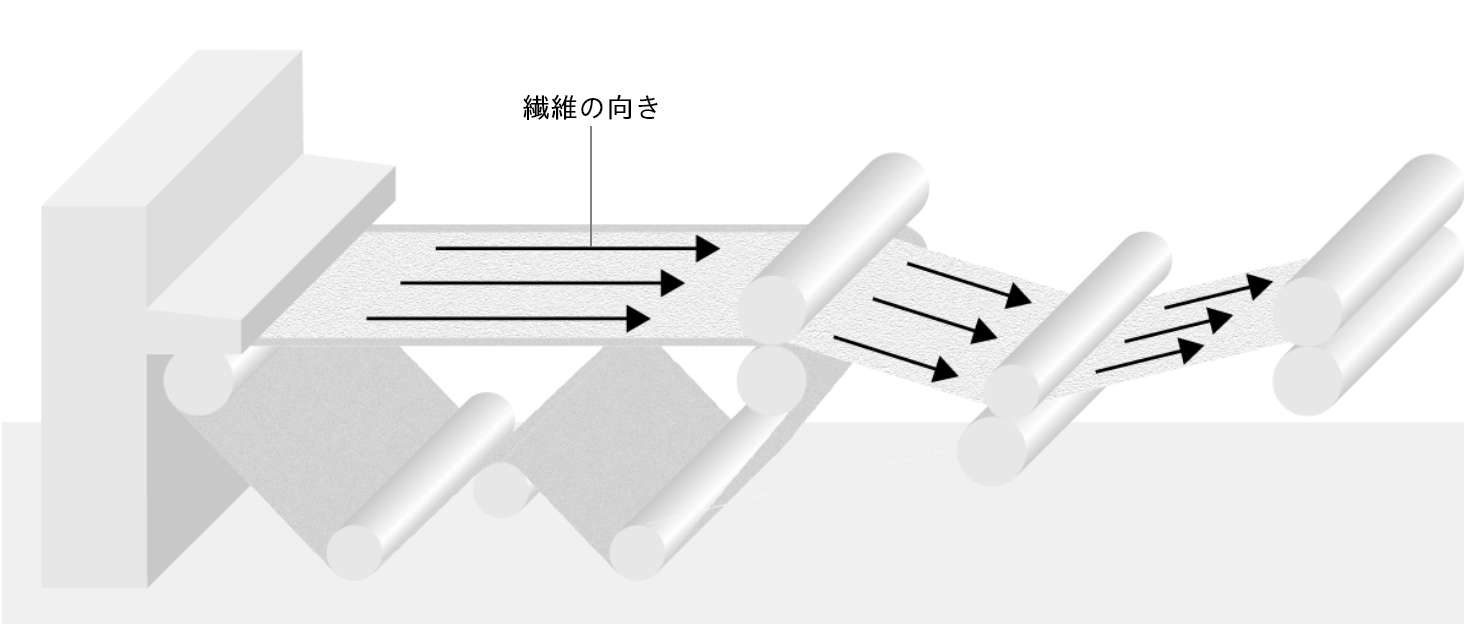 繊維の向き