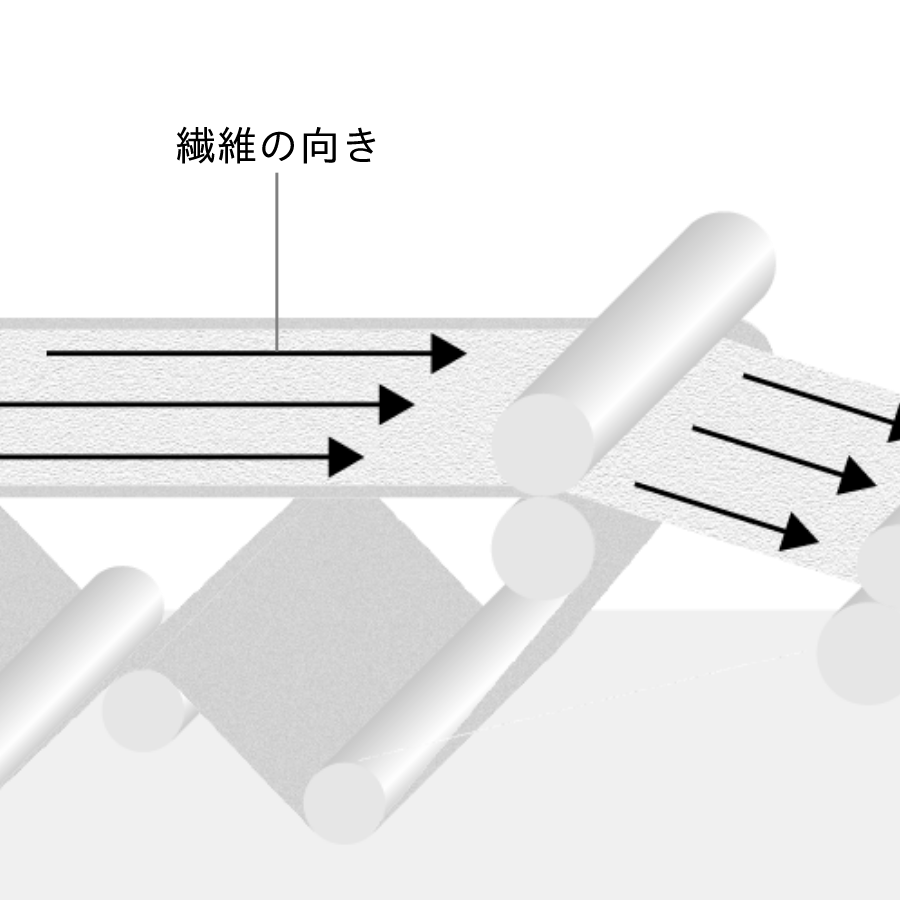 繊維の向き