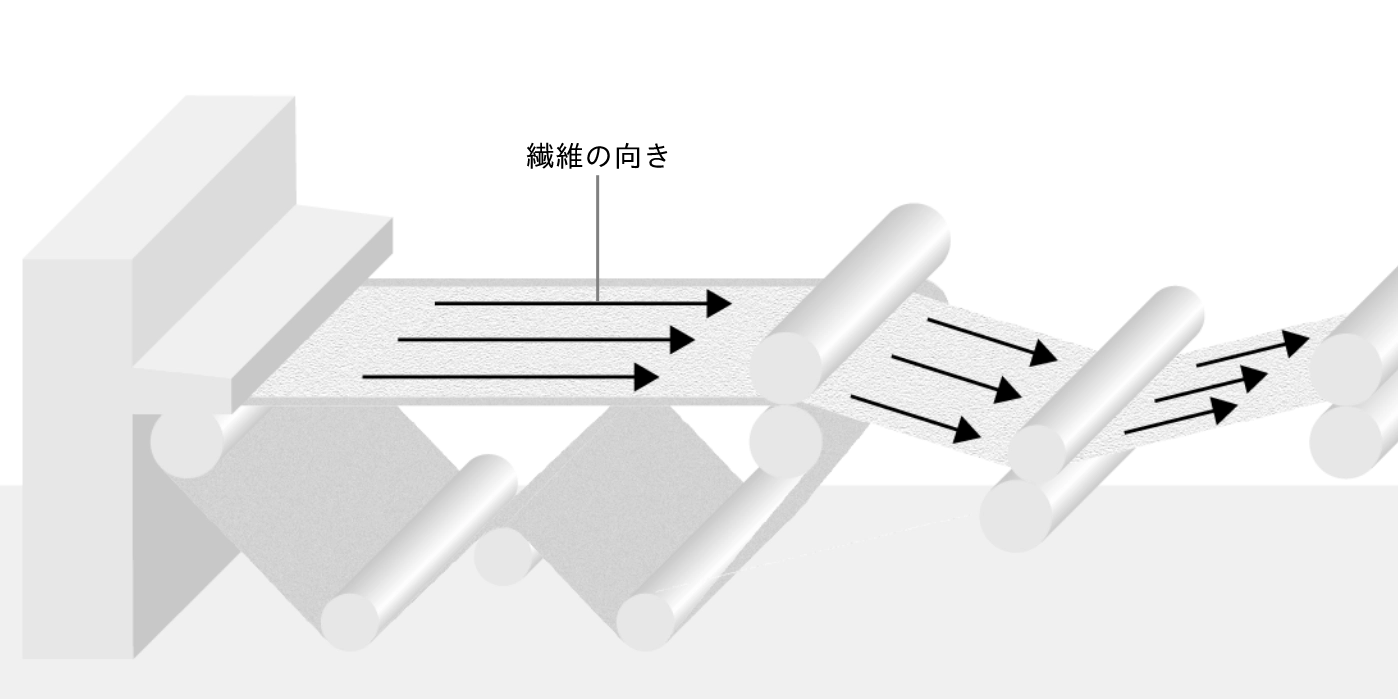 繊維の向き