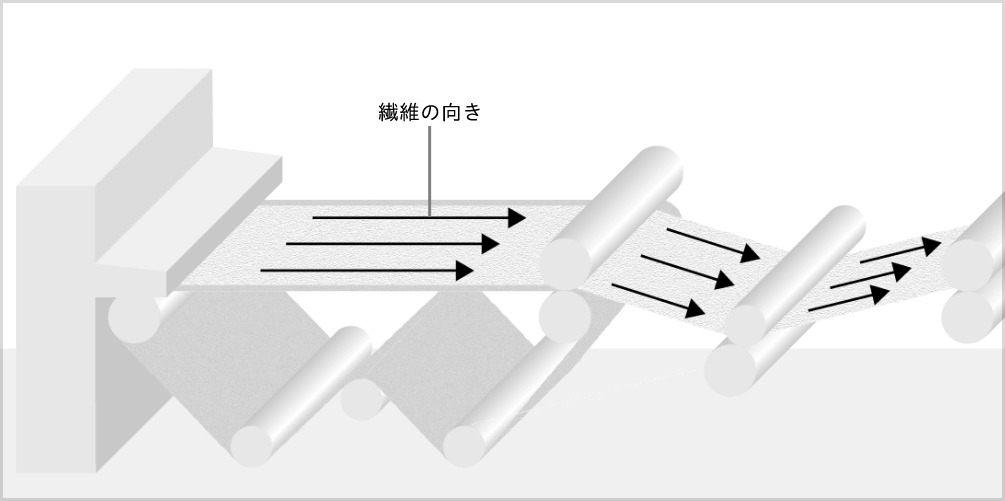 繊維の向き